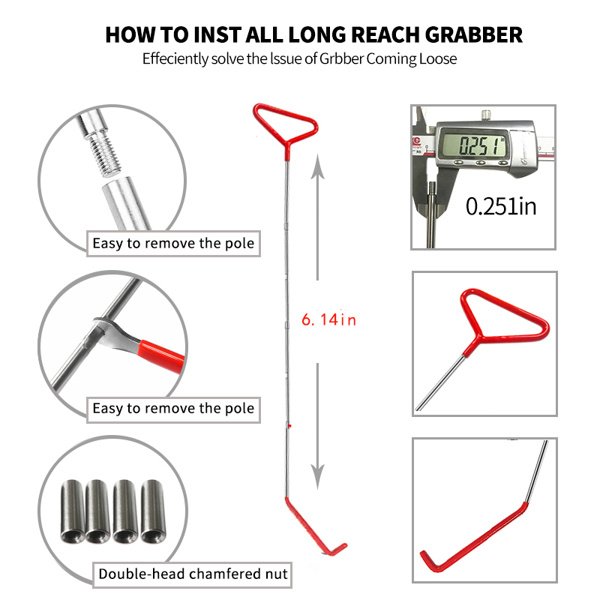 HOW TO INST ALL LONG REACH GRABBER
Effeciently solve the lssue of Grbber Coming Loose

Easy to remove the pole

Easy to remove the pole

Double-head chamfered nut

6. 14in

0.251

0.251in